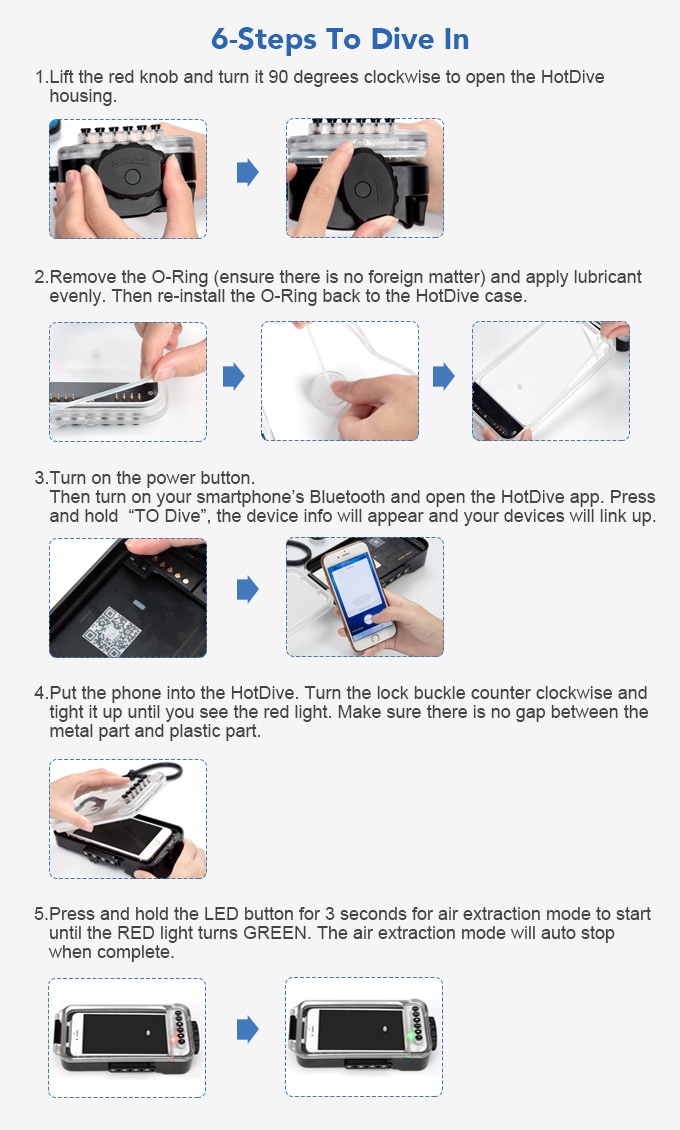 6-Steps To Dive In

1.Lift the red knob and turn it 90 degrees clockwise to open the HotDive housing.

2.Remove the O-Ring (ensure there is no foreign matter) and apply lubricant evenly. Then re-install the O-Ring back to the HotDive case.

3.Turn on the power button.
Then turn on your smartphone's Bluetooth and open the HotDive app. Press and hold "TO Dive", the device info will appear and your devices will link up.

4.Put the phone into the HotDive. Turn the lock buckle counter clockwise and tight it up until you see the red light. Make sure there is no gap between the metal part and plastic part.

5.Press and hold the LED button for 3 seconds for air extraction mode to start until the RED light turns GREEN. The air extraction mode will auto stop when complete.